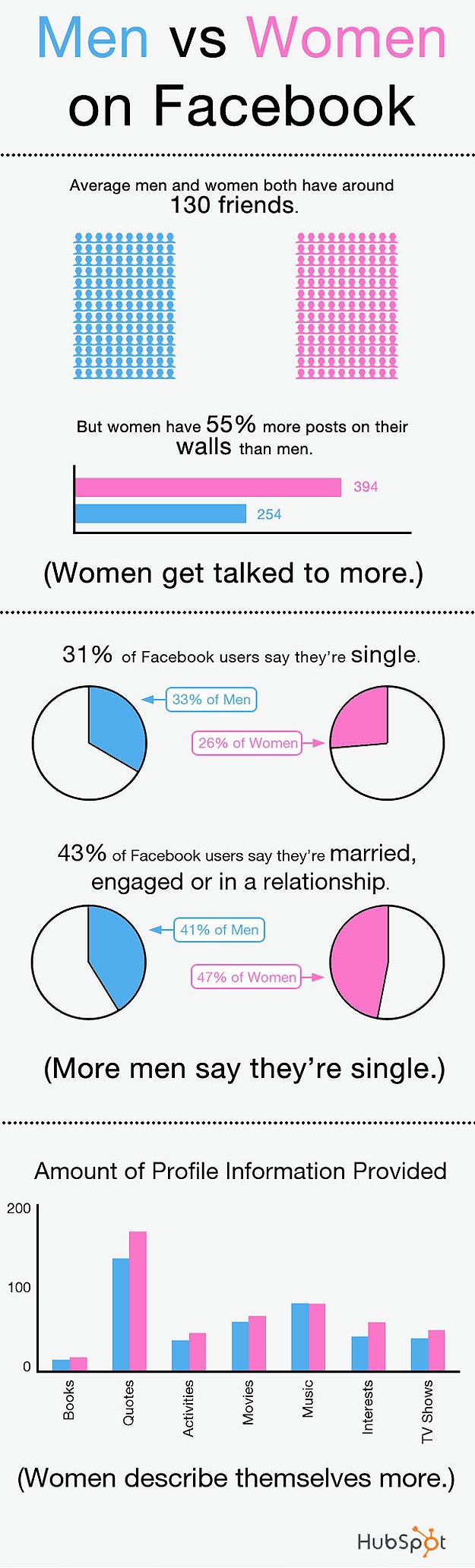 Men vs Women on Facebook

Average men and women both have around 130 friends.

But women have 55% more posts on their walls than men.

394

254

(Women get talked to more.)

31% of Facebook users say they're single.

33% of Men

26% of Women

43% of Facebook users say they're married, engaged or in a relationship.

41% of Men

47% of Women

(More men say they're single.)

Amount of Profile Information Provided

200

100

0

Books

Quotes

Activities

Movies

Music

Interests

TV Shows

(Women describe themselves more.)

HubSpot